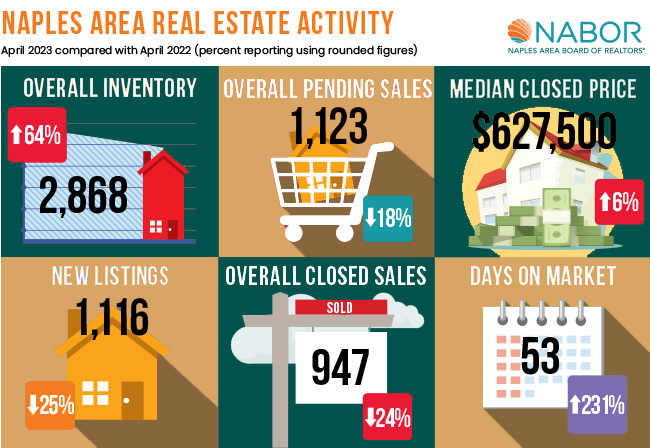 NAPLES AREA REAL ESTATE ACTIVITY
April 2023 compared with April 2022 (percent reporting using rounded figures)

NABOR
NAPLES AREA BOARD OF REALTORS®

OVERALL INVENTORY
↑64%
2,868

OVERALL PENDING SALES
1,123
↓18%

MEDIAN CLOSED PRICE
$627,500
↑6%

NEW LISTINGS
1,116
↓25%

OVERALL CLOSED SALES
SOLD
947
↓24%

DAYS ON MARKET
53
↑231%