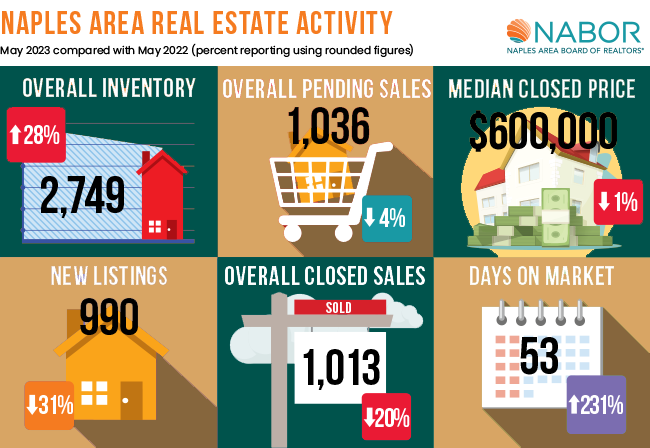 NAPLES AREA REAL ESTATE ACTIVITY
May 2023 compared with May 2022 (percent reporting using rounded figures)

NABOR
NAPLES AREA BOARD OF REALTORS®

OVERALL INVENTORY
↑28%
2,749

OVERALL PENDING SALES
1,036
↓4%

MEDIAN CLOSED PRICE
$600,000
↓1%

NEW LISTINGS
990
↓31%

OVERALL CLOSED SALES
SOLD
1,013
↓20%

DAYS ON MARKET
53
↑231%