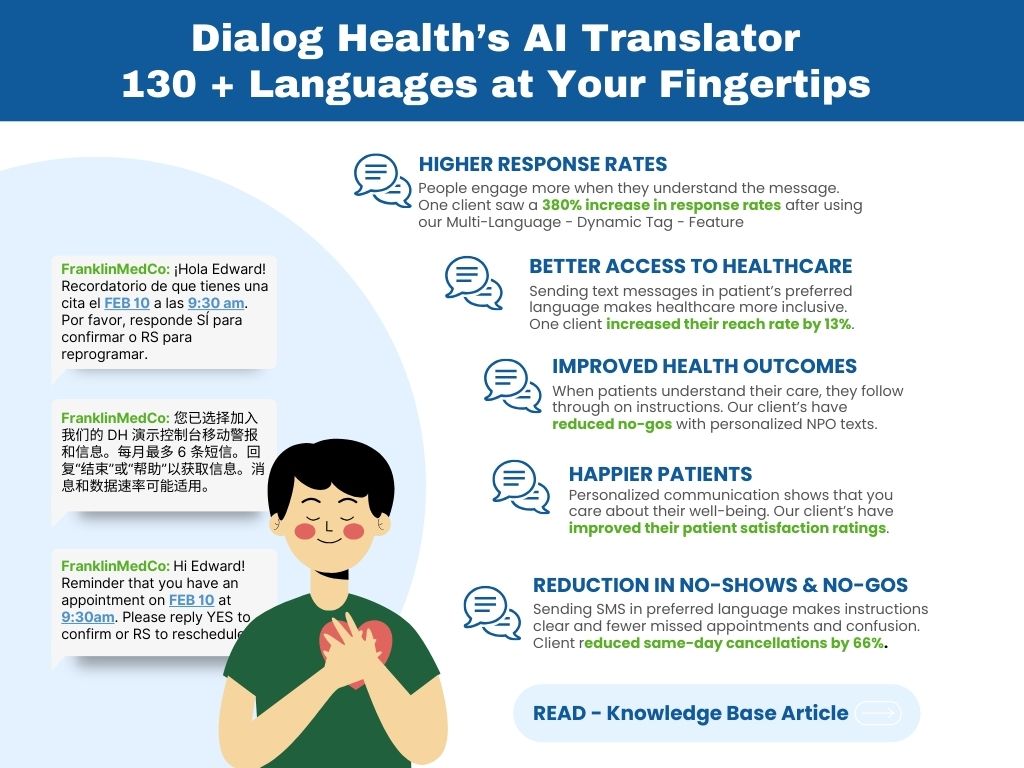 Dialog Health's AI Translator
130 + Languages at Your Fingertips

FranklinMedCo: ¡Hola Edward! Recordatorio de que tienes una cita el FEB 10 a las 9:30 am. Por favor, responde SÍ para confirmar o RS para reprogramar.

FranklinMedCo: 您已选择加入我们的 DH 演示控制台移动警报和信息。每月最多 6 条短信。回复"结束"或"帮助"以获取信息。消息和数据速率可能适用。

FranklinMedCo: Hi Edward! Reminder that you have an appointment on FEB 10 at 9:30am. Please reply YES to confirm or RS to reschedule

HIGHER RESPONSE RATES
People engage more when they understand the message. One client saw a 380% increase in response rates after using our Multi-Language - Dynamic Tag - Feature

BETTER ACCESS TO HEALTHCARE
Sending text messages in patient's preferred language makes healthcare more inclusive. One client increased their reach rate by 13%.

IMPROVED HEALTH OUTCOMES
When patients understand their care, they follow through on instructions. Our client's have reduced no-gos with personalized NPO texts.

HAPPIER PATIENTS
Personalized communication shows that you care about their well-being. Our client's have improved their patient satisfaction ratings.

REDUCTION IN NO-SHOWS & NO-GOS
Sending SMS in preferred language makes instructions clear and fewer missed appointments and confusion. Client reduced same-day cancellations by 66%.

READ - Knowledge Base Article